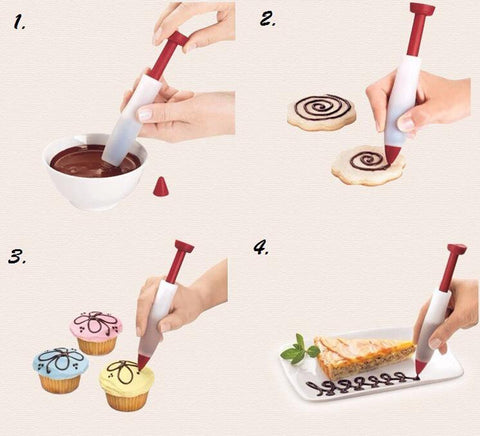 1.

2.

3.

4.