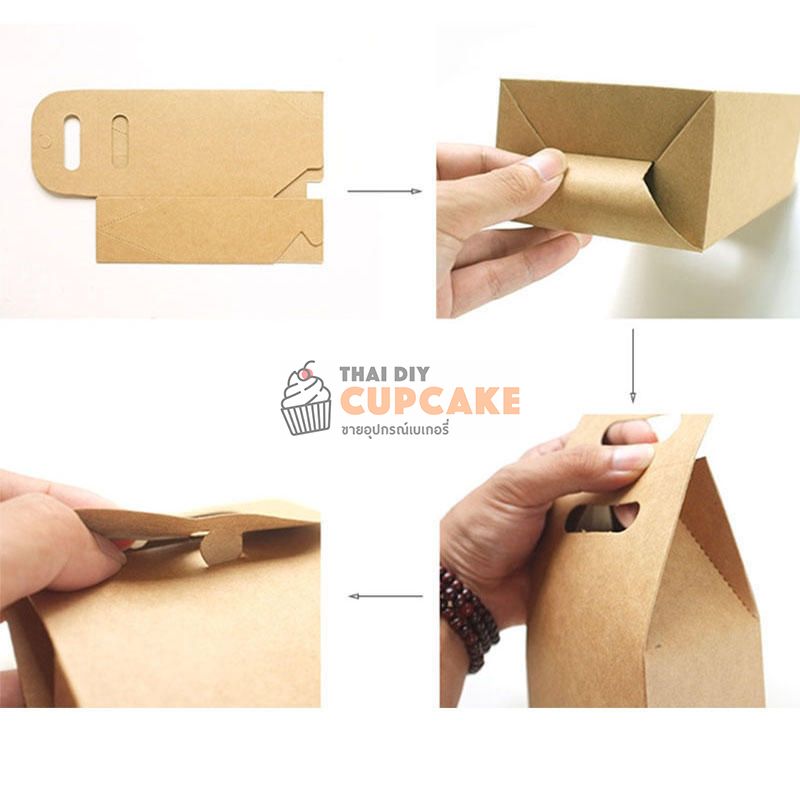 THAI DIY
CUPCAKE
ขายอุปกรณ์เบเกอรี่