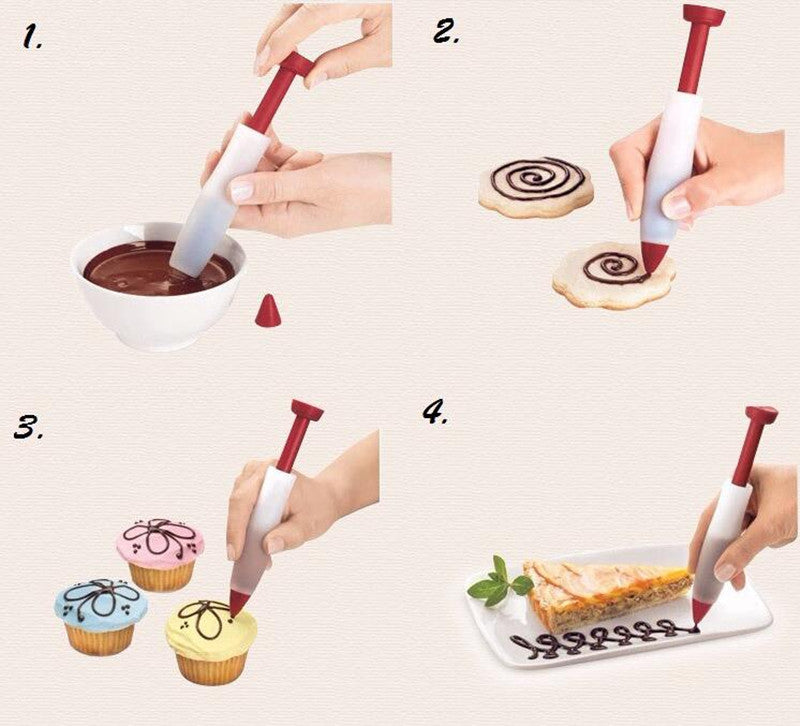 1.

2.

3.

4.